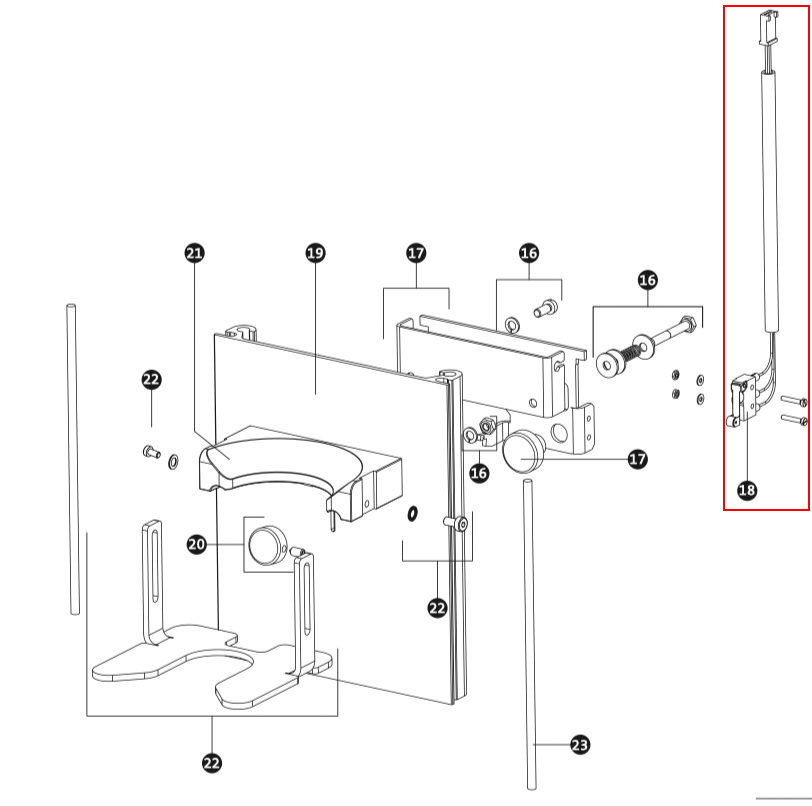 21
19
17
16
16
22
16
17
18
20
22
22
23